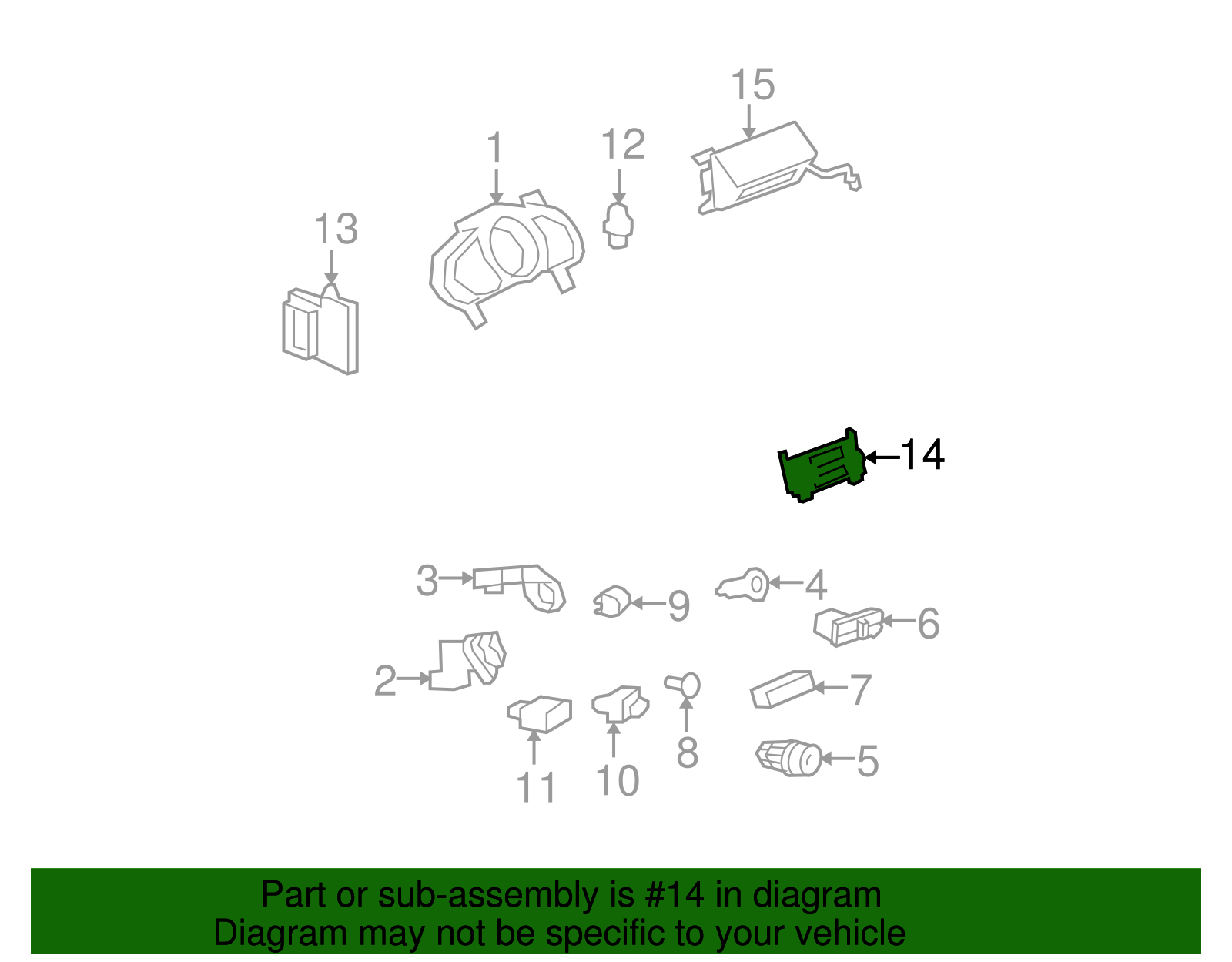 15

1

12

13

14

3

9

4

6

2

7

11

10

8

5

Part or sub-assembly is #14 in diagram
Diagram may not be specific to your vehicle