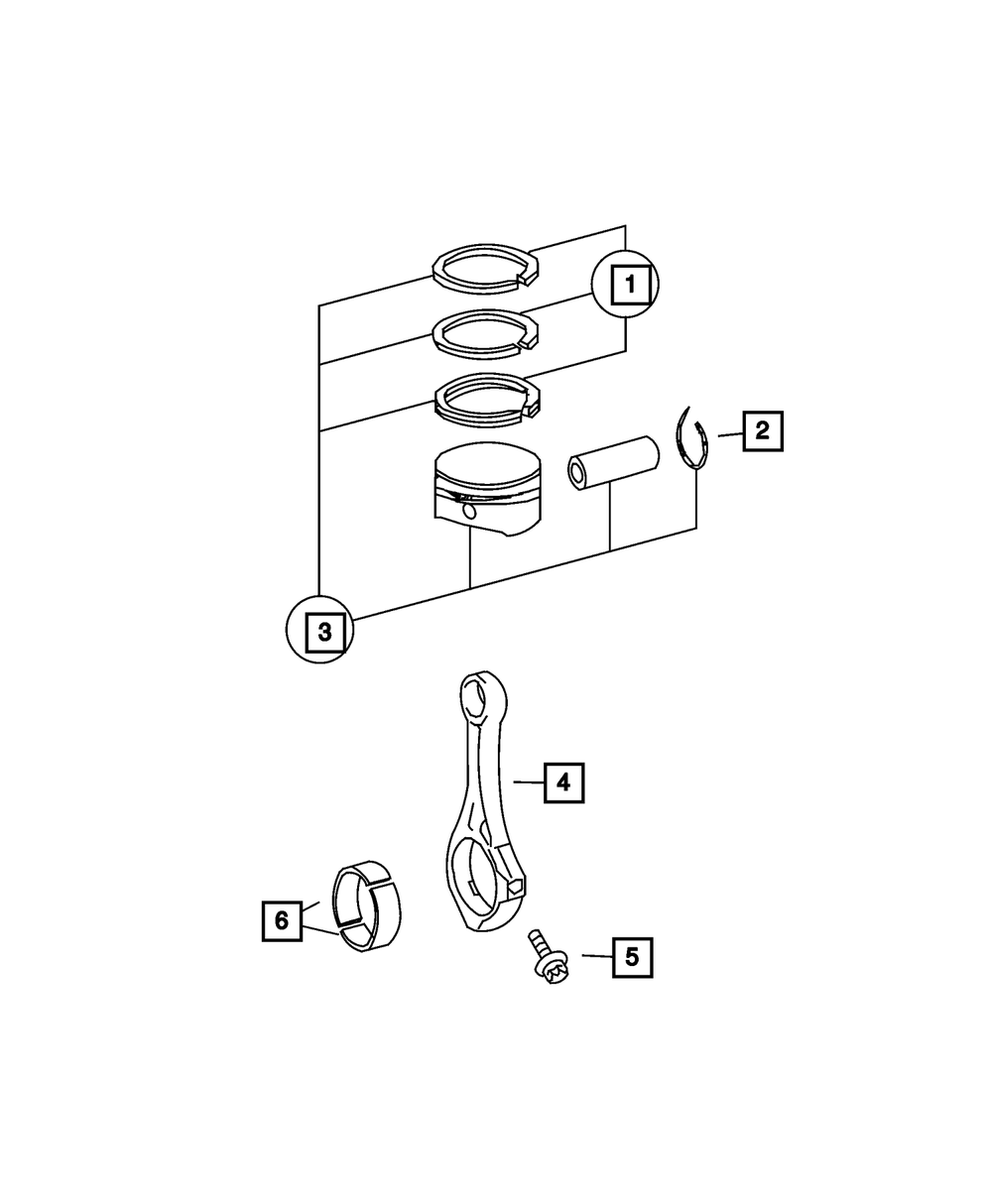 1
2
3
4
6
5