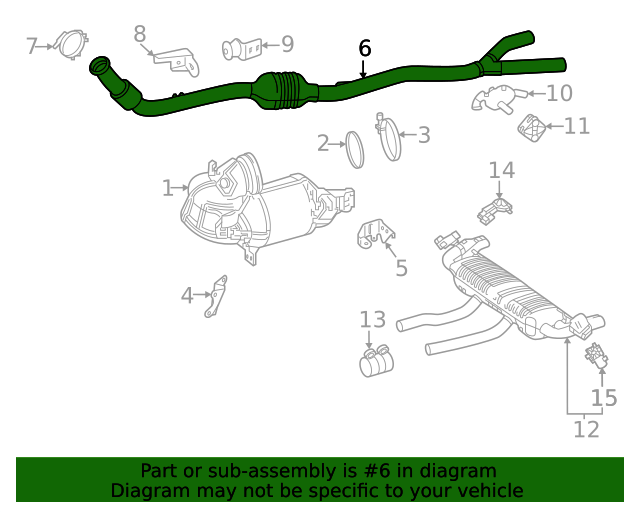 7
8
9
6
10
11
2
3
1
14
5
4
13
15
12

Part or sub-assembly is #6 in diagram
Diagram may not be specific to your vehicle