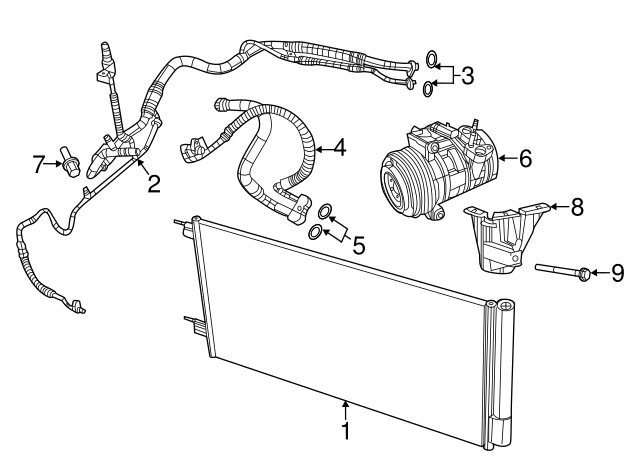 3
4
6
7
2
8
5
9
1