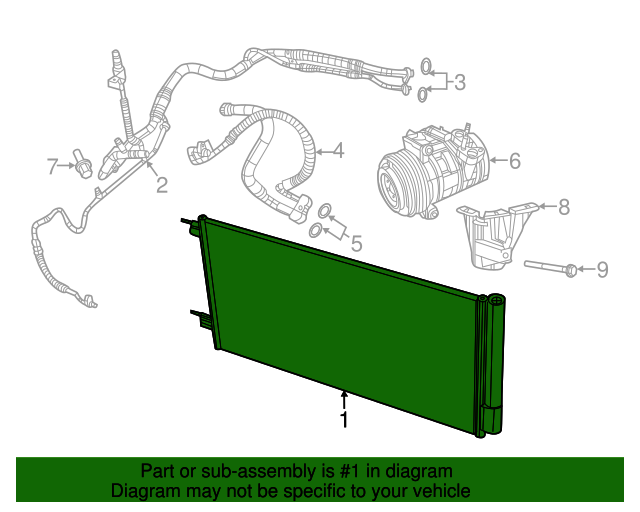 3
4
6
7
2
8
5
9
1

Part or sub-assembly is #1 in diagram
Diagram may not be specific to your vehicle