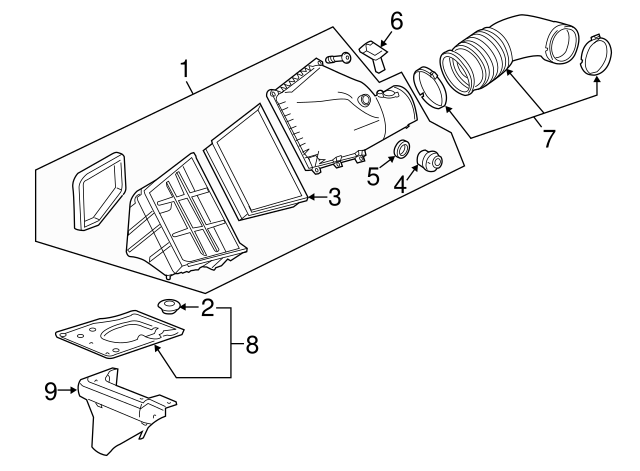 1
6
7
3
5
4
2
8
9