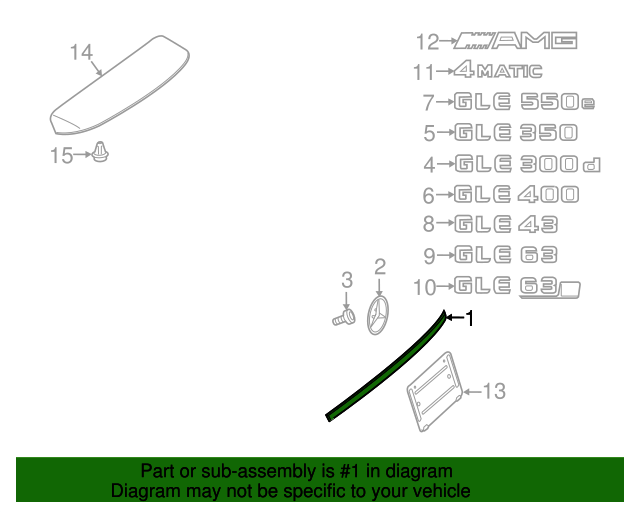 14

15

12 AMG
11 4MATIC
7 GLE 550e
5 GLE 350
4 GLE 300d
6 GLE 400
8 GLE 43
9 GLE 63
10 GLE 63

3

2

1

13

Part or sub-assembly is #1 in diagram
Diagram may not be specific to your vehicle