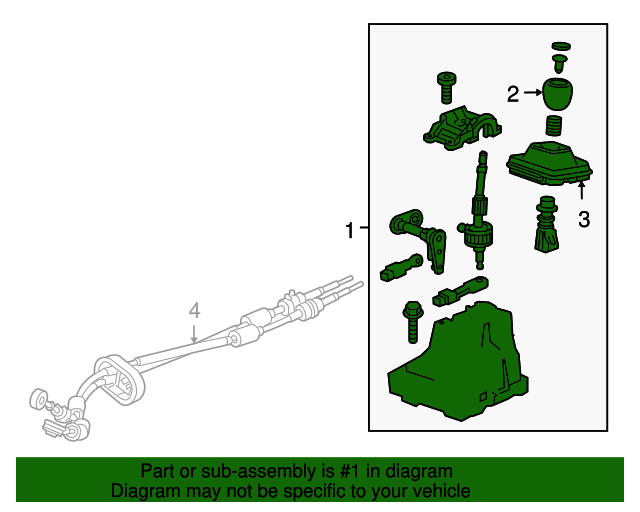 2
3
1
4
Part or sub-assembly is #1 in diagram
Diagram may not be specific to your vehicle