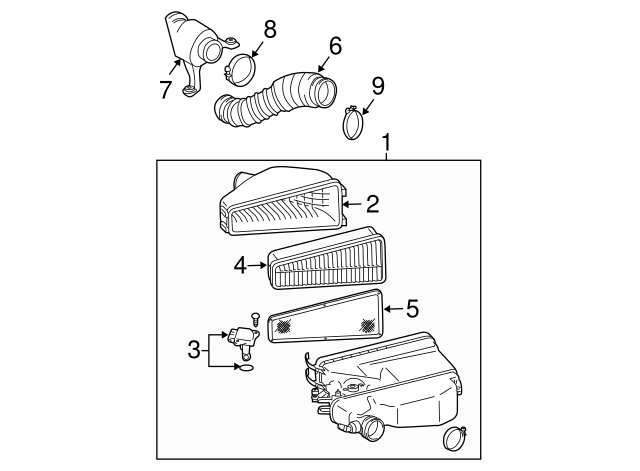 8
6
7
9
1
2
4
5
3