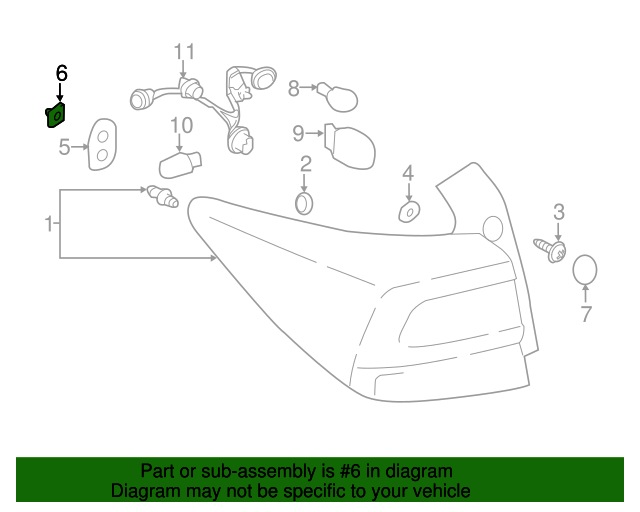 6

11

8

5

10

9

2

4

1

3

7

Part or sub-assembly is #6 in diagram
Diagram may not be specific to your vehicle