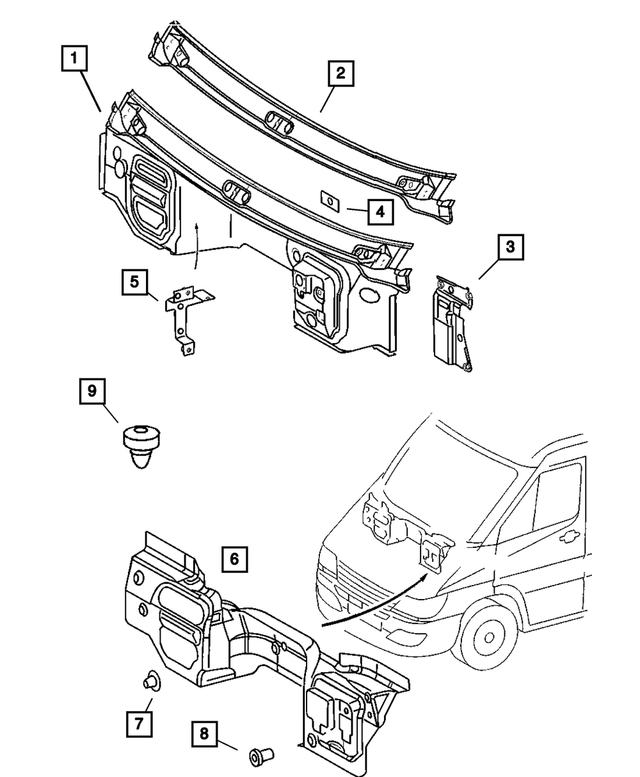 1
2
4
3
5
9
6
7
8