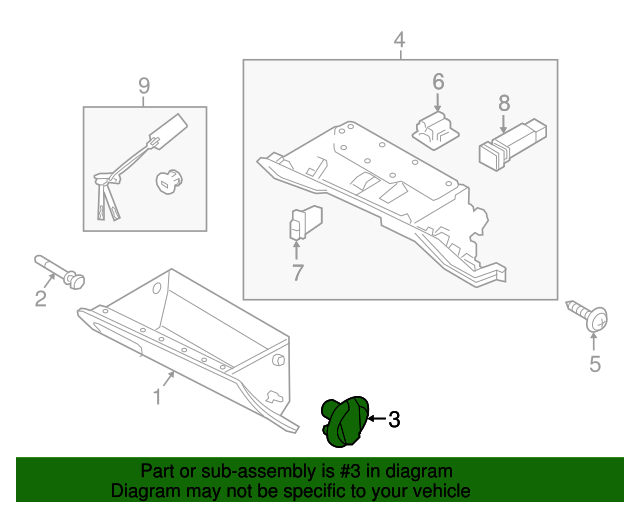 4
9
6
8
7
2
5
1
3

Part or sub-assembly is #3 in diagram
Diagram may not be specific to your vehicle