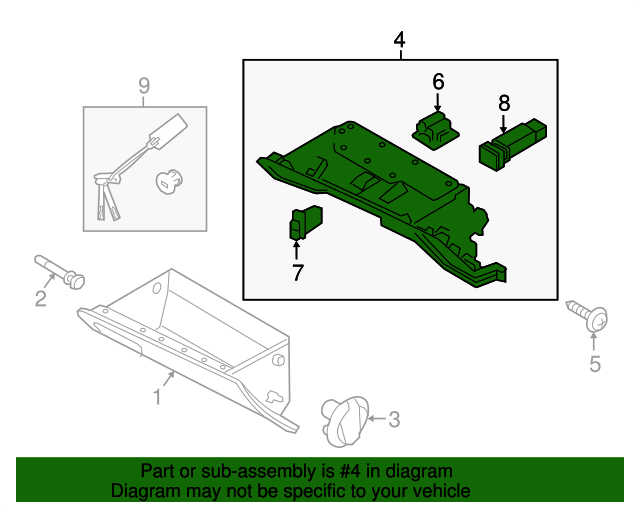 4
9
6
8
7
2
5
1
3
Part or sub-assembly is #4 in diagram
Diagram may not be specific to your vehicle