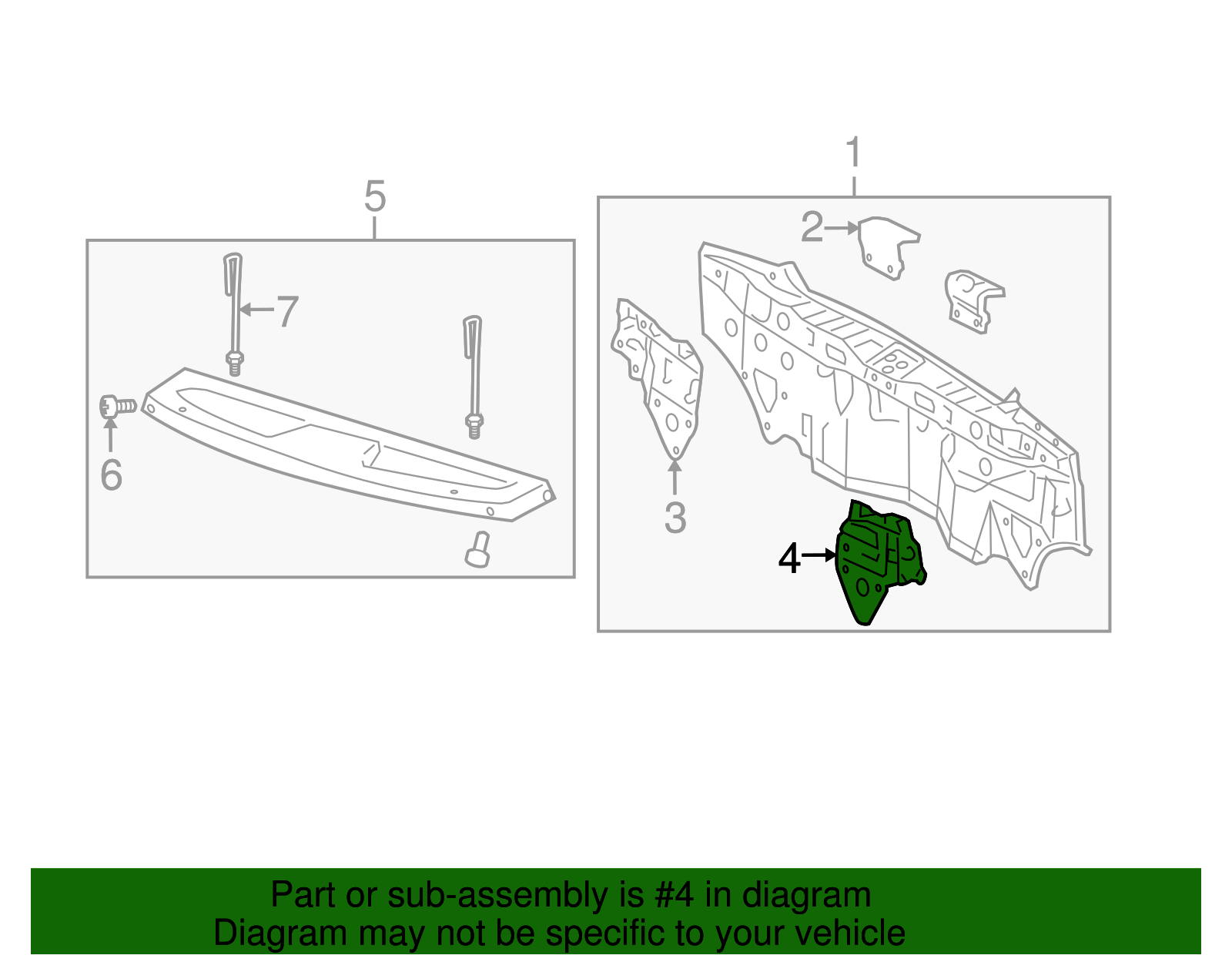 5
7
6
1
2
3
4

Part or sub-assembly is #4 in diagram
Diagram may not be specific to your vehicle