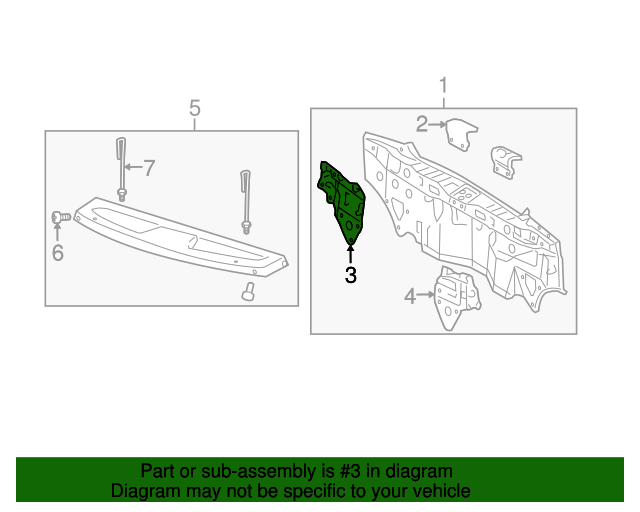 5

7

6

1

2

3

4

Part or sub-assembly is #3 in diagram
Diagram may not be specific to your vehicle