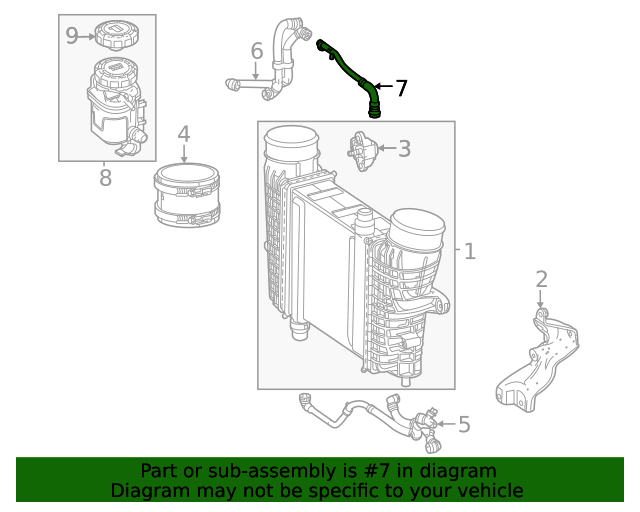 9
6
7
4
3
8
1
2
5
Part or sub-assembly is #7 in diagram
Diagram may not be specific to your vehicle