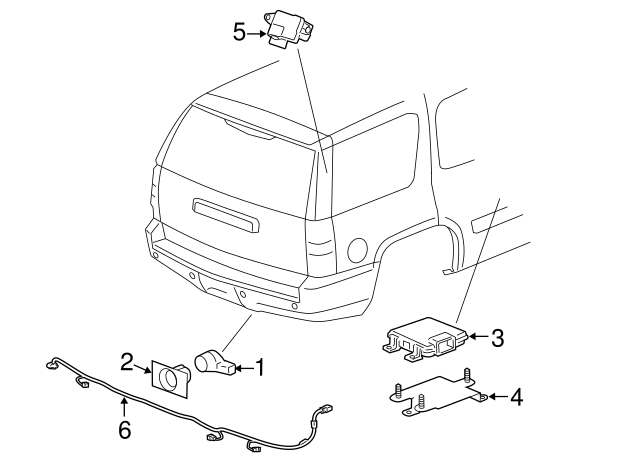 5
3
2
1
4
6