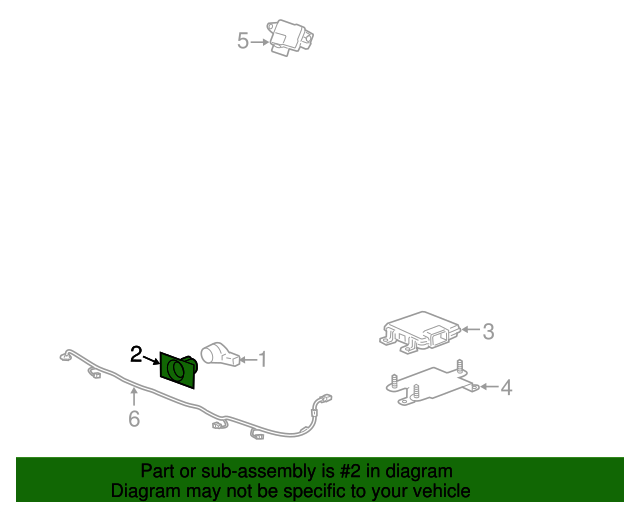 5

2

1

3

4

6

Part or sub-assembly is #2 in diagram
Diagram may not be specific to your vehicle