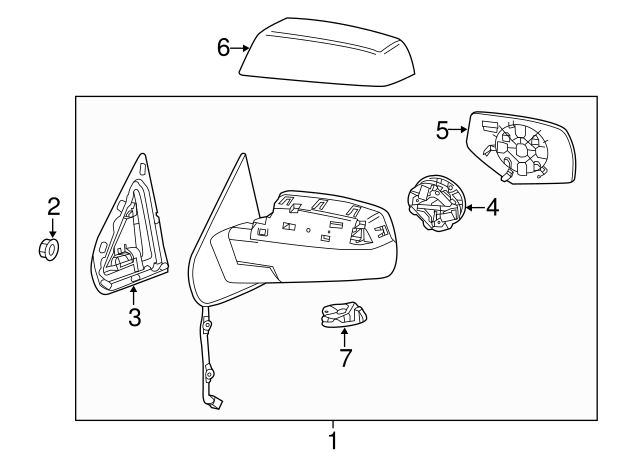 6
5
2
4
3
7
1