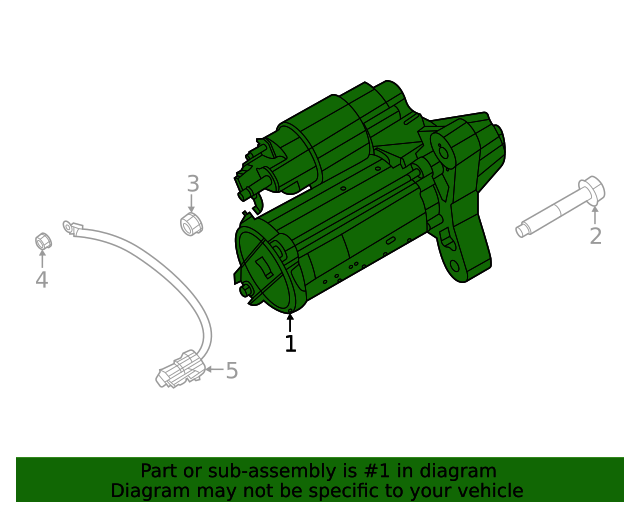 3
2
4
1
5
Part or sub-assembly is #1 in diagram
Diagram may not be specific to your vehicle