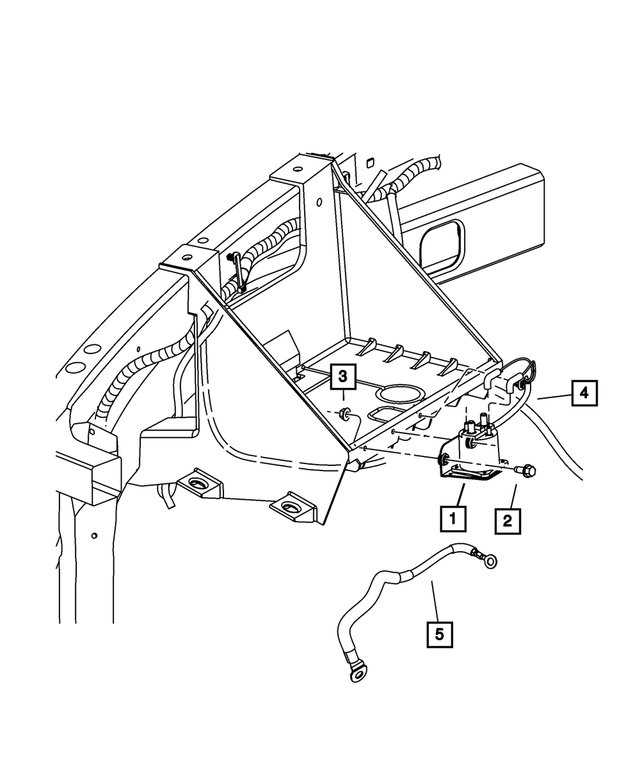 3
4
1
2
5