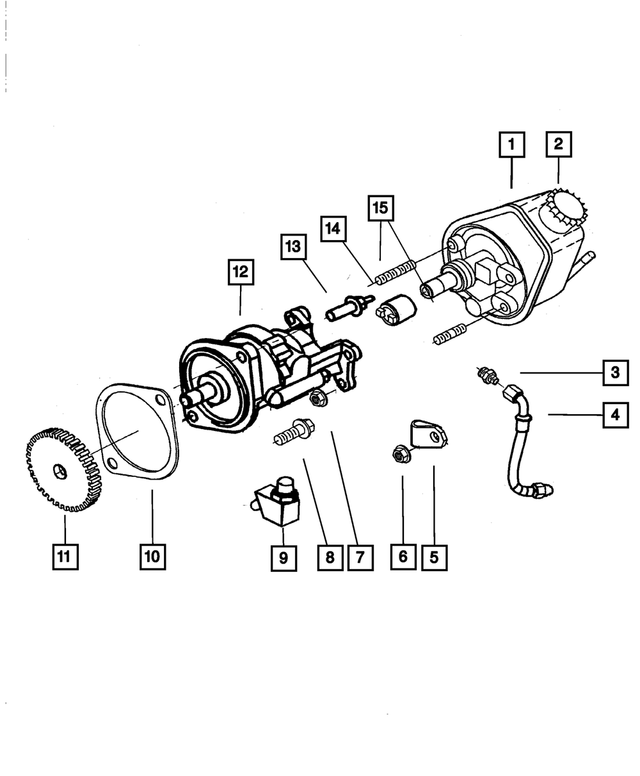 1
2
15
14
13
12
3
4
11
10
9
8
7
6
5