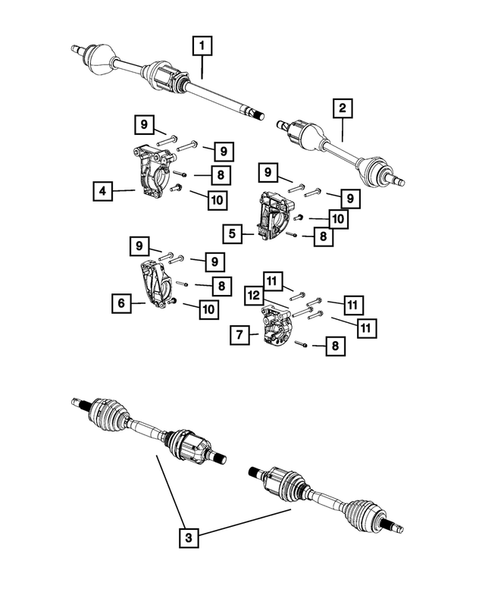 1
2
9
9
8
4
10
9
9
10
5
8
9
9
8
6
10
11
12
11
11
7
8
3