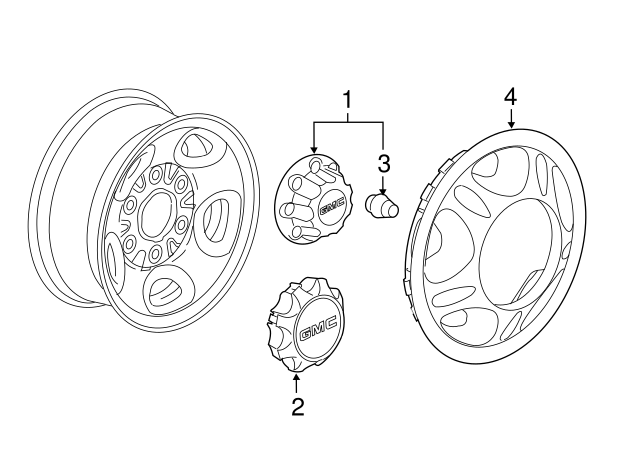 1
4
3
GMC
GMC
2