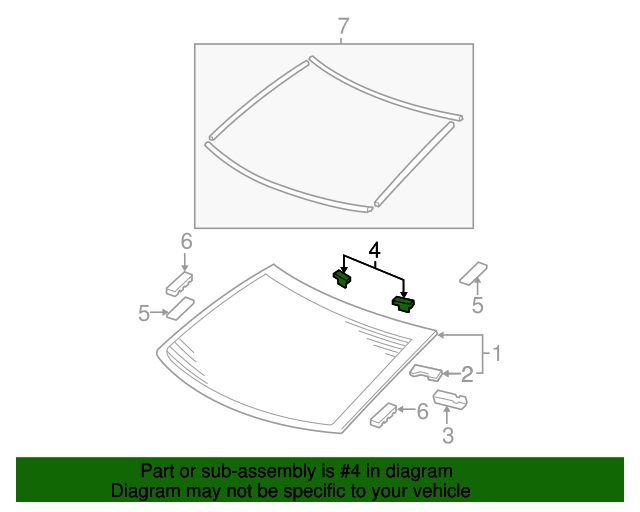 7
6
4
5
5
1
2
6
3
Part or sub-assembly is #4 in diagram
Diagram may not be specific to your vehicle