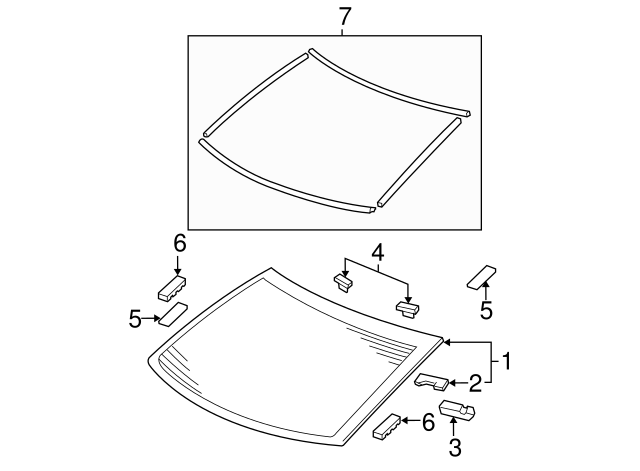 7
6
4
5
5
1
2
6
3