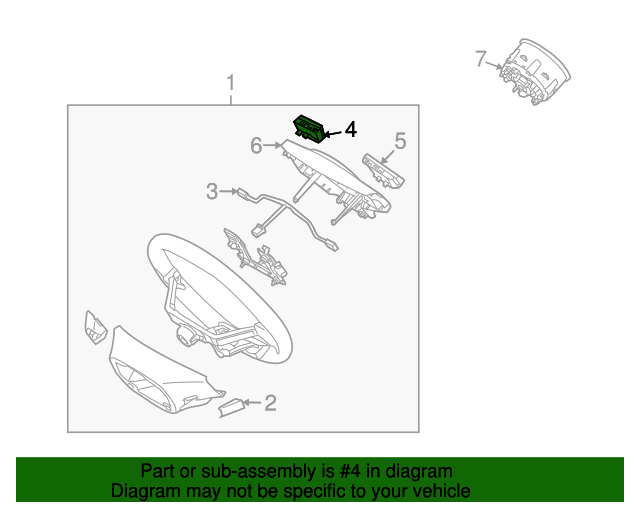 7
1
4
6
5
3
2

Part or sub-assembly is #4 in diagram
Diagram may not be specific to your vehicle