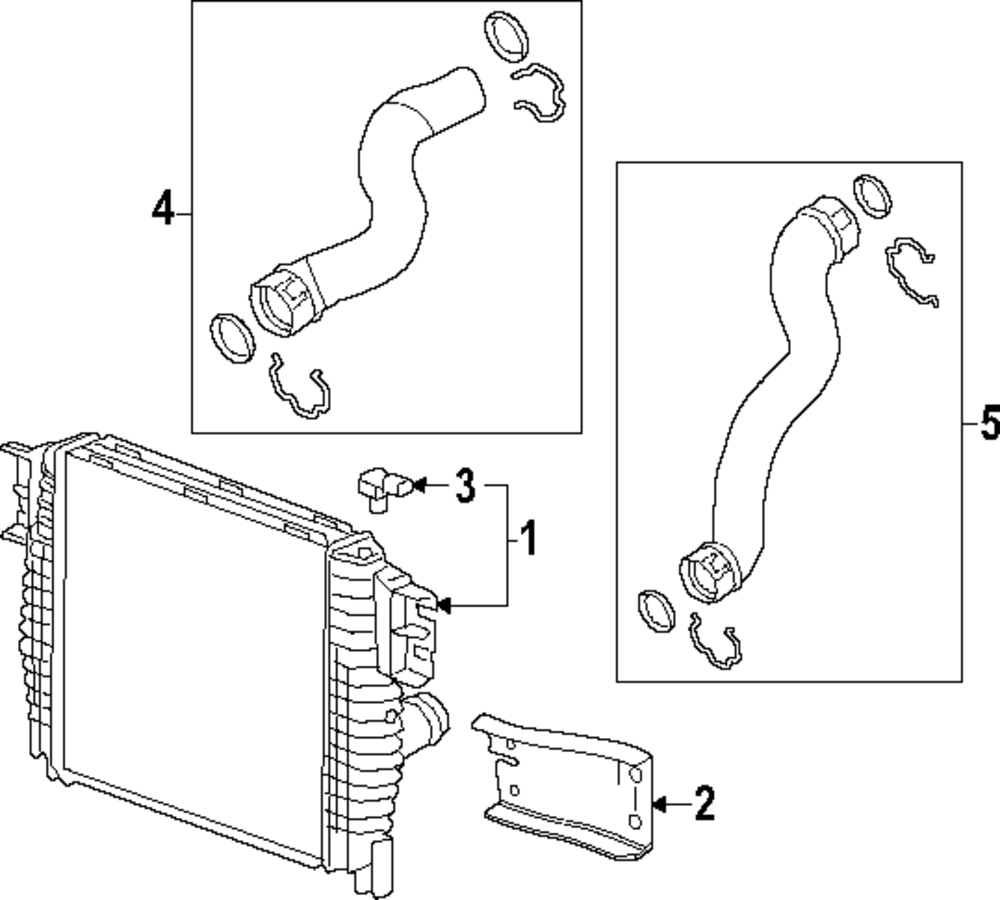 4
5
3
1
2