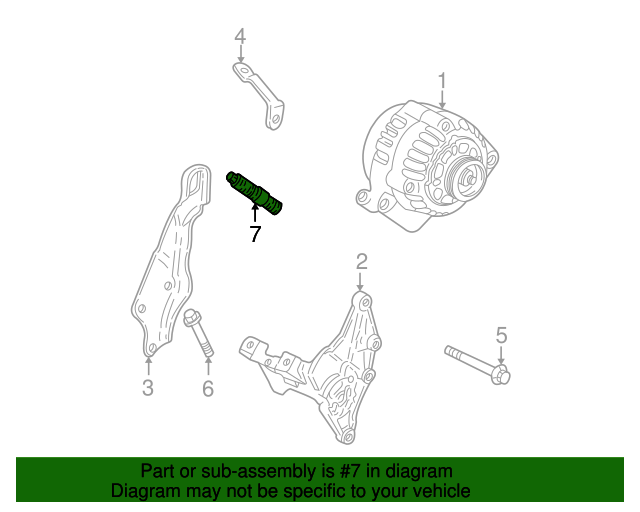 4
1
7
2
3
6
5

Part or sub-assembly is #7 in diagram
Diagram may not be specific to your vehicle