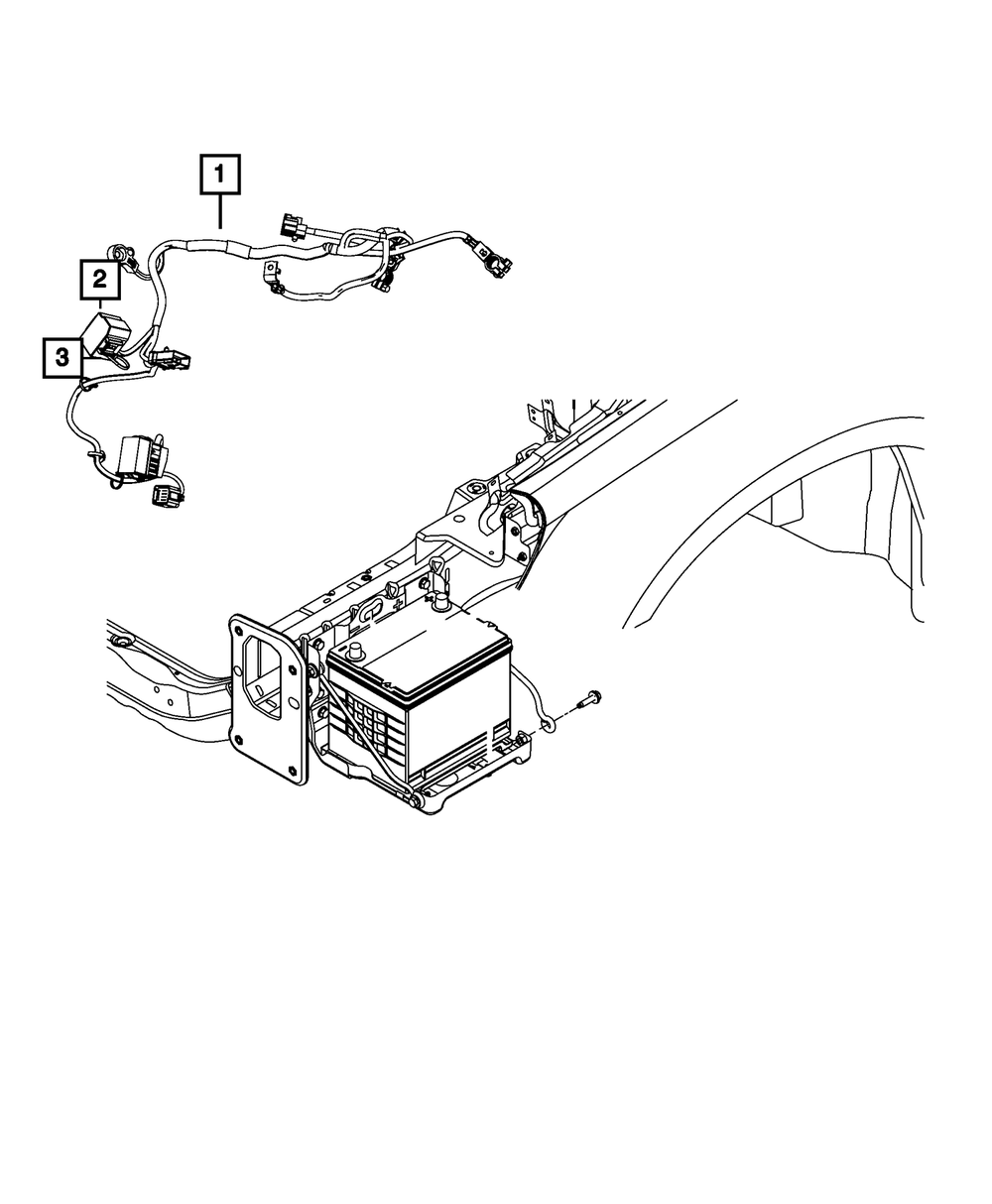 1

2

3