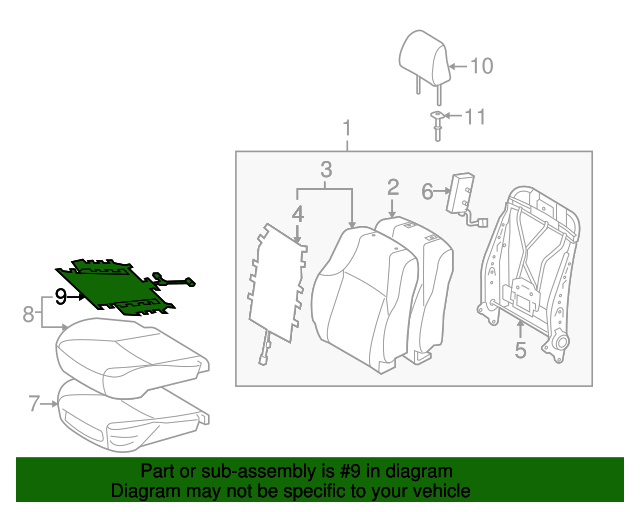 10
11
1
3
2
6
4
9
8
5
7

Part or sub-assembly is #9 in diagram
Diagram may not be specific to your vehicle