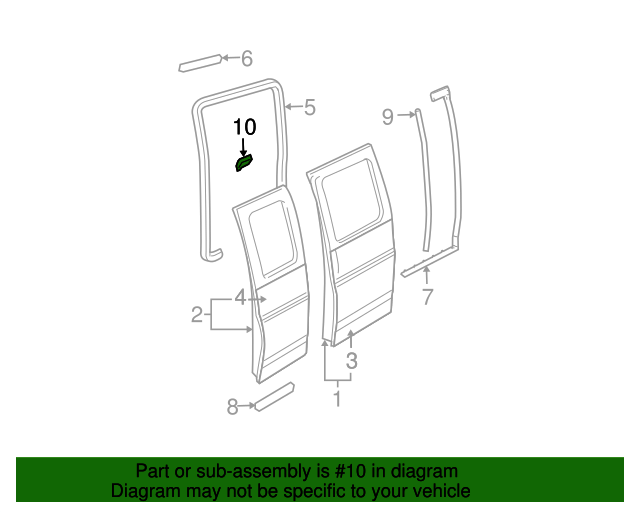 6
5
10
9
4
2
7
3
1
8

Part or sub-assembly is #10 in diagram
Diagram may not be specific to your vehicle