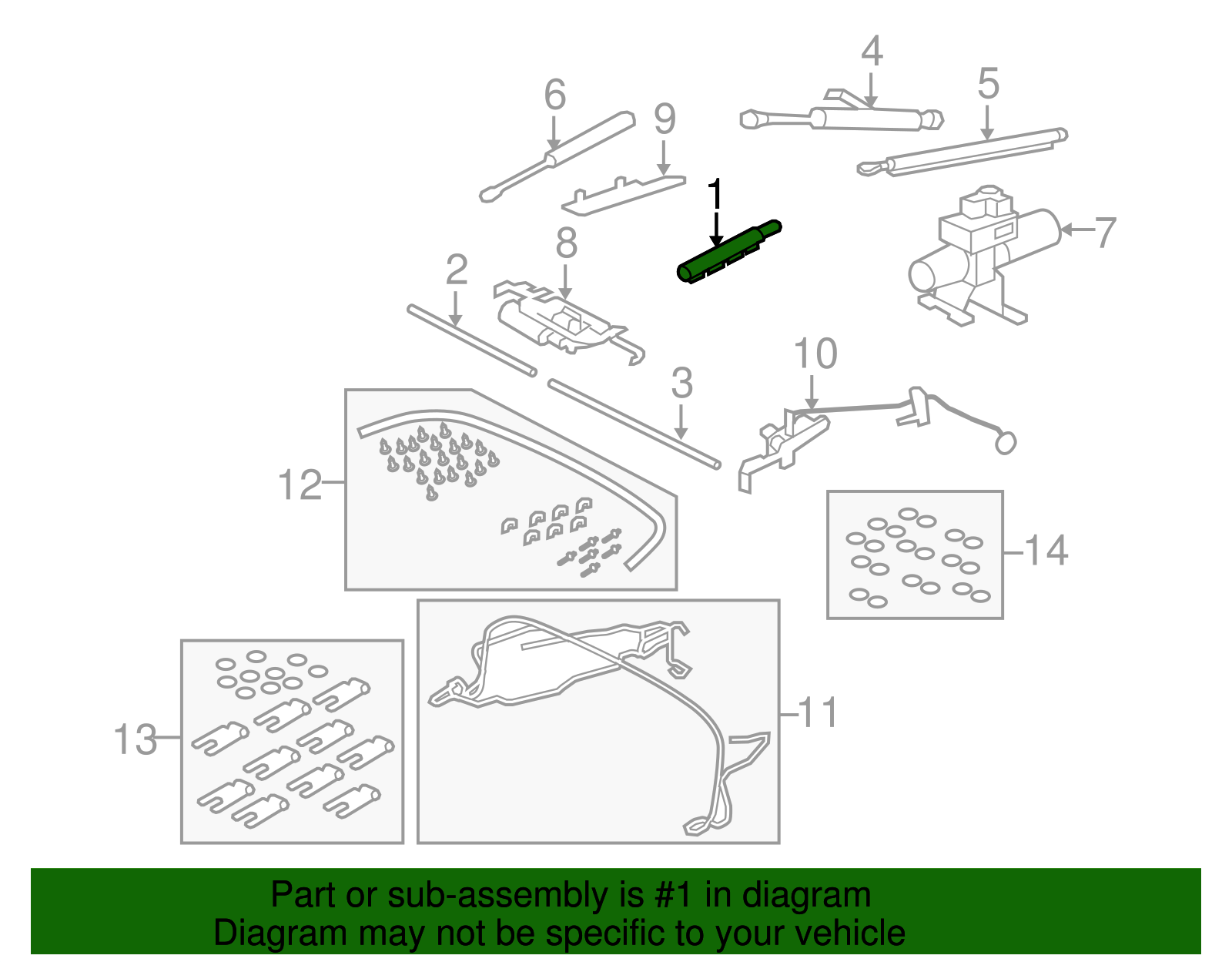 4
6
5
9
1
7
8
2
10
3
12
14
13
11

Part or sub-assembly is #1 in diagram
Diagram may not be specific to your vehicle