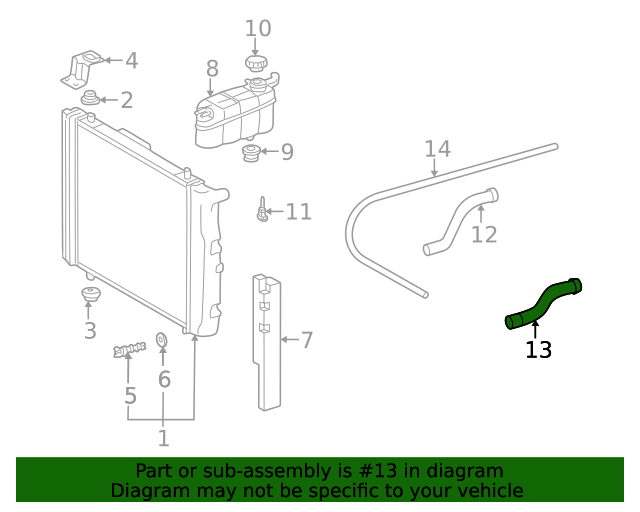 10
4
8
2
9
14
11
12
3
7
13
6
5
1

Part or sub-assembly is #13 in diagram
Diagram may not be specific to your vehicle