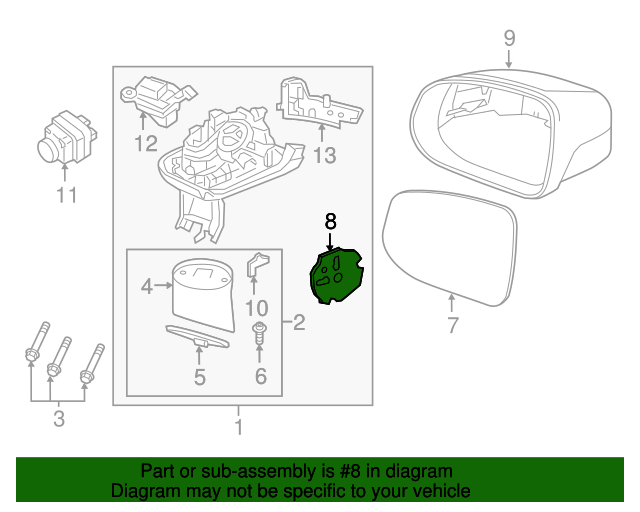 9

12

13

11

8

4

10

2

7

5

6

3

1

Part or sub-assembly is #8 in diagram
Diagram may not be specific to your vehicle