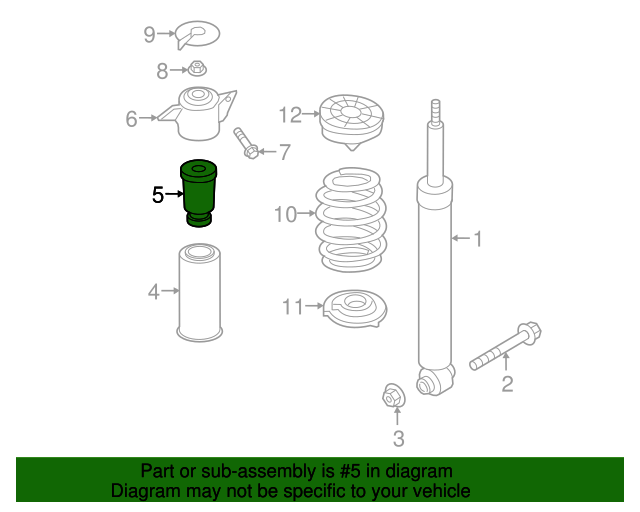 9
8
6
12
7
5
10
1
4
11
2
3

Part or sub-assembly is #5 in diagram
Diagram may not be specific to your vehicle