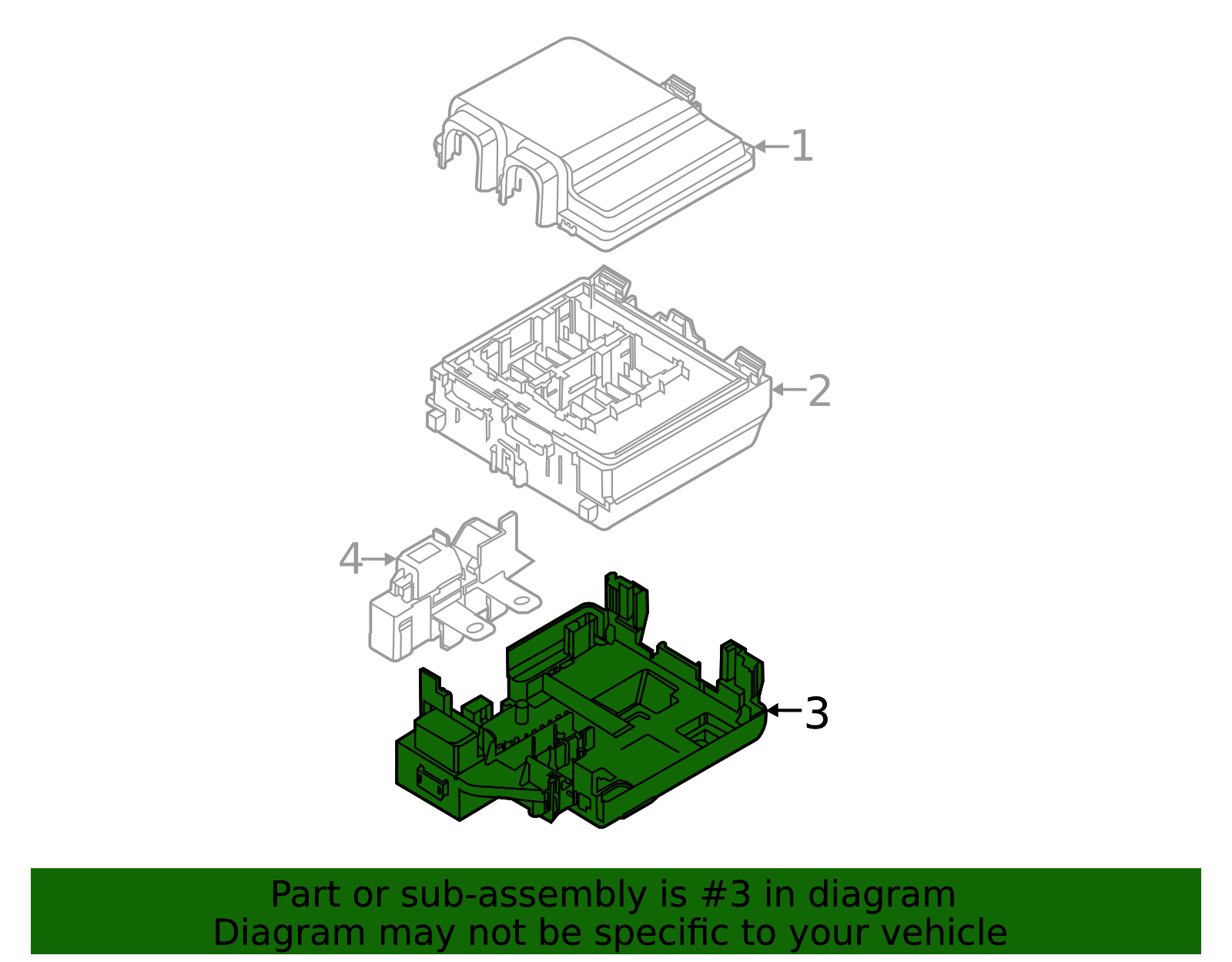 1
2
4
3

Part or sub-assembly is #3 in diagram
Diagram may not be specific to your vehicle