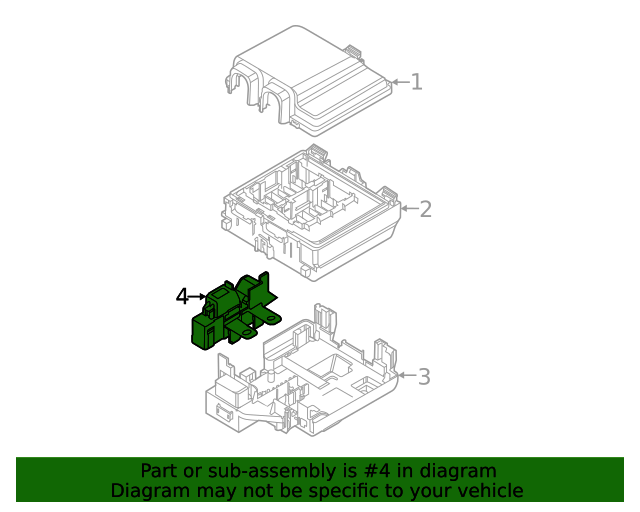 1

2

4

3

Part or sub-assembly is #4 in diagram
Diagram may not be specific to your vehicle