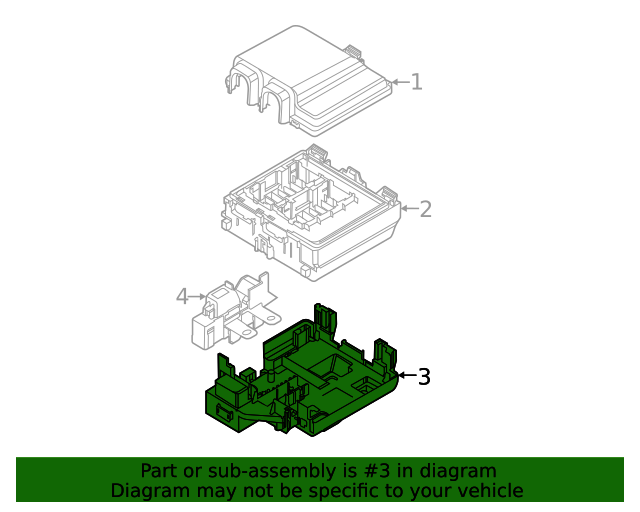 1
2
4
3

Part or sub-assembly is #3 in diagram
Diagram may not be specific to your vehicle