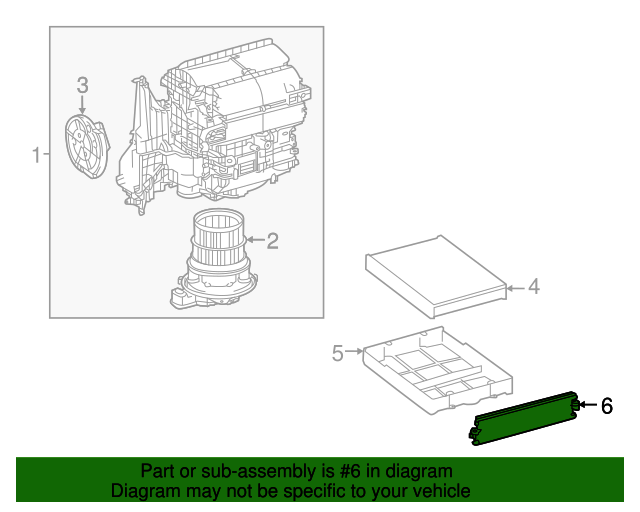 3
1
2
4
5
6
Part or sub-assembly is #6 in diagram
Diagram may not be specific to your vehicle