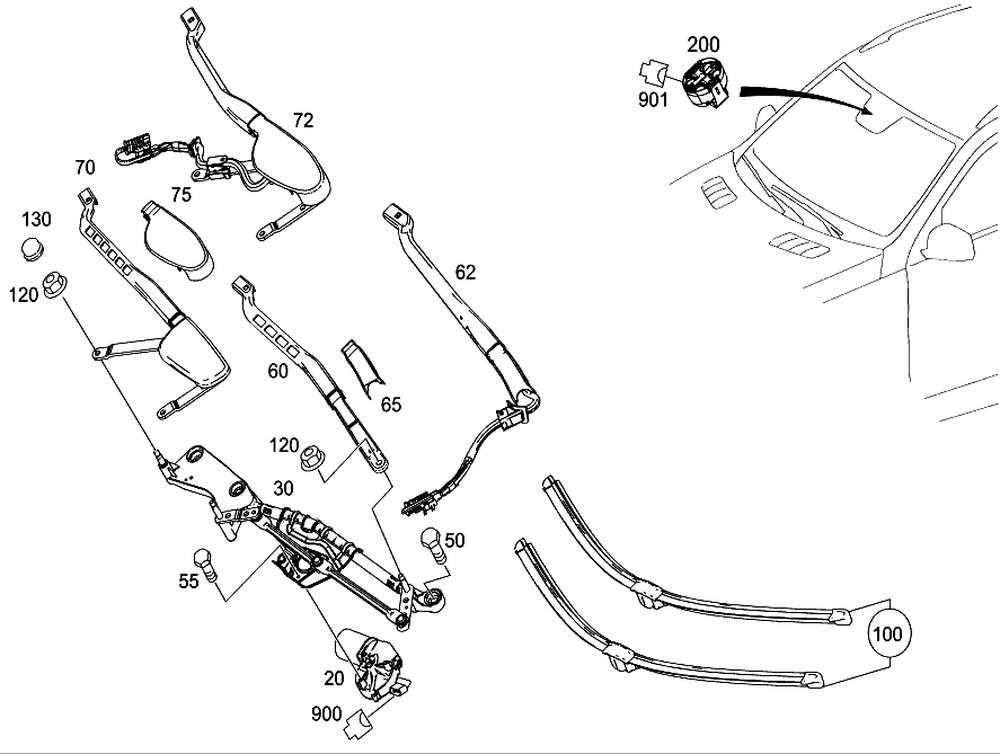 200
901
72
70
75
130
120
62
60
65
120
30
50
55
100
20
900