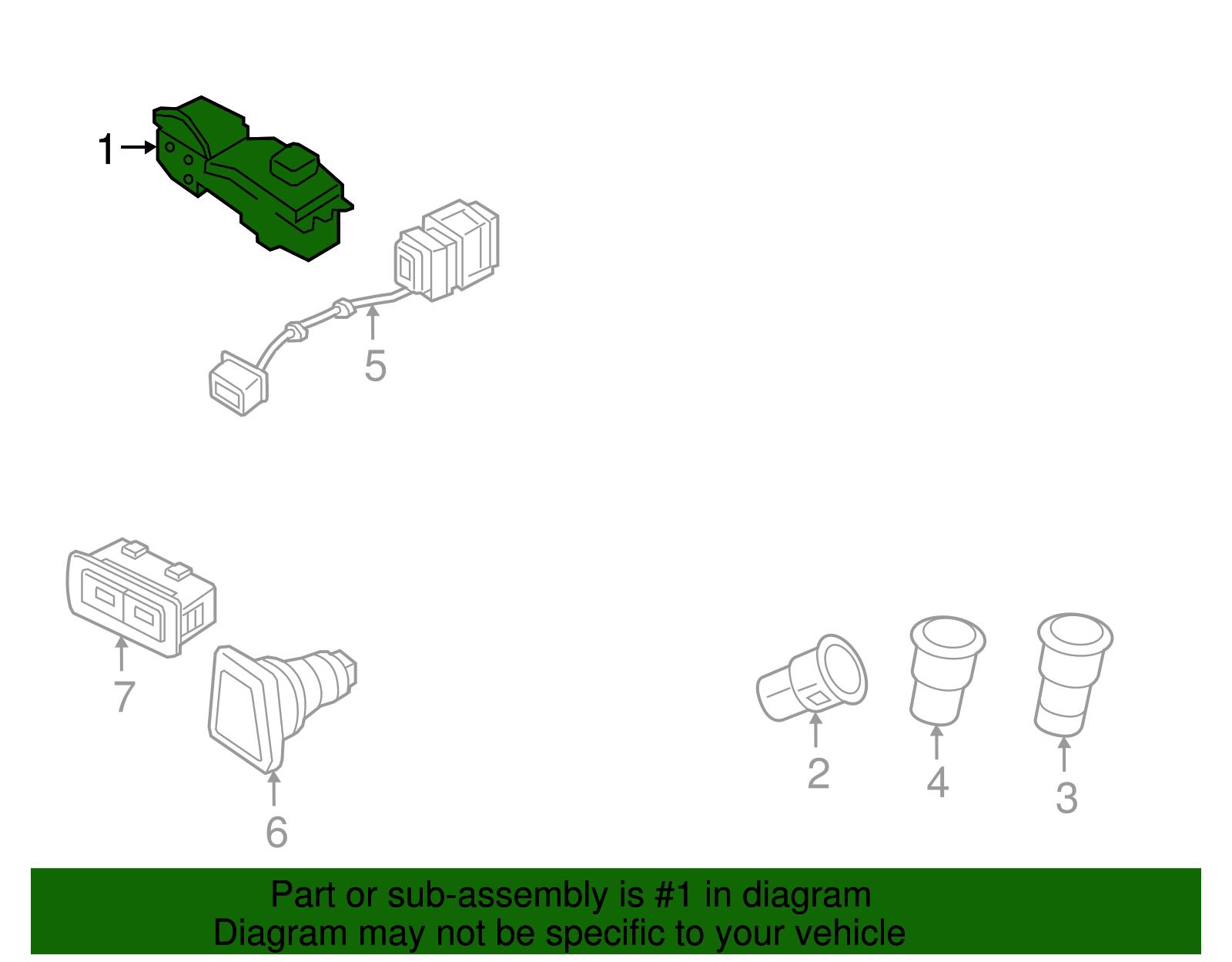 1

5

7

6

2

4

3

Part or sub-assembly is #1 in diagram
Diagram may not be specific to your vehicle