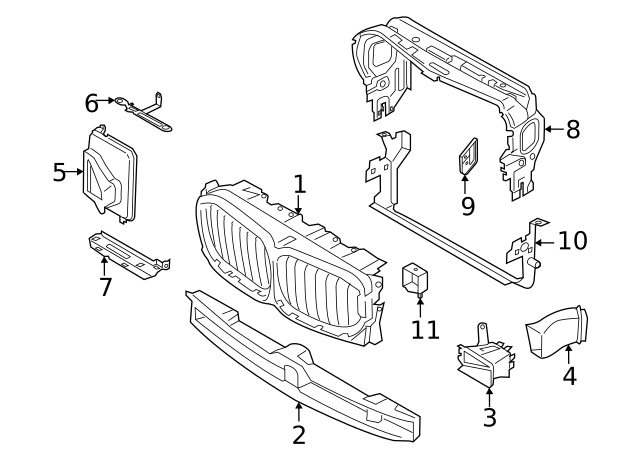 6
8
5
1
9
10
7
11
4
3
2