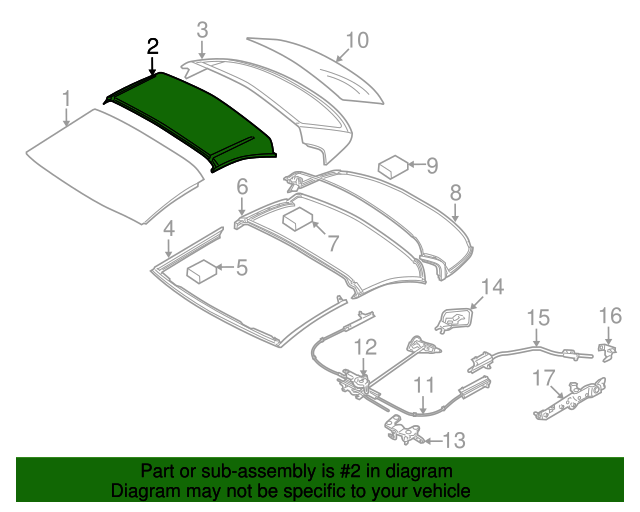 2
3
10
1
9
6
8
7
4
5
14
15
16
12
17
11
13

Part or sub-assembly is #2 in diagram
Diagram may not be specific to your vehicle