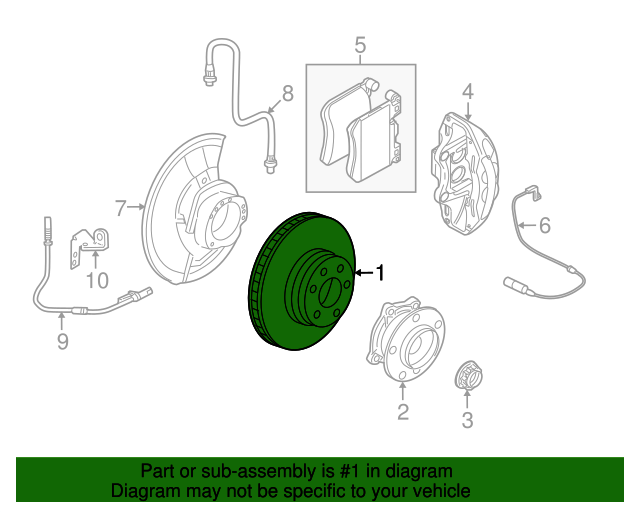 5
8
4
7
6
10
1
9
2
3

Part or sub-assembly is #1 in diagram
Diagram may not be specific to your vehicle