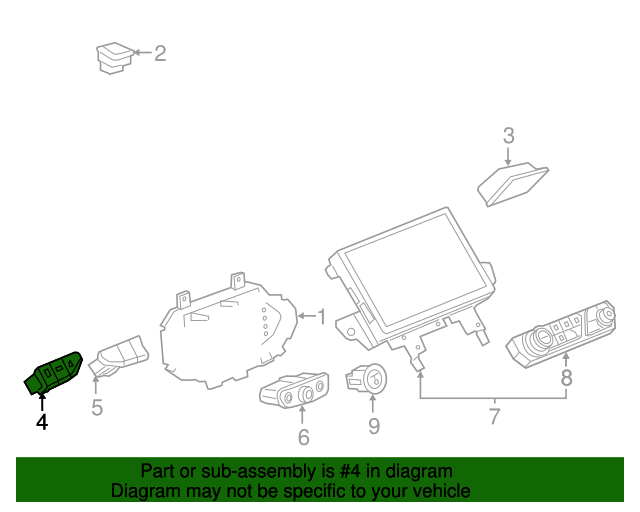 2

3

1

4

5

6

9

7

8

Part or sub-assembly is #4 in diagram
Diagram may not be specific to your vehicle