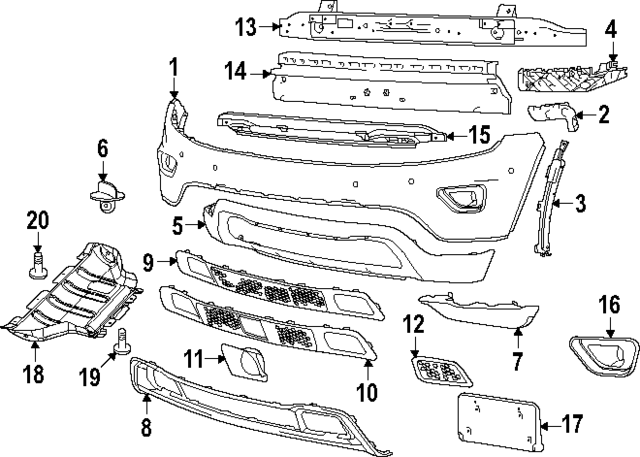 13
4
14
1
2
15
6
3
20
5
9
16
12
7
18
19
11
10
8
17