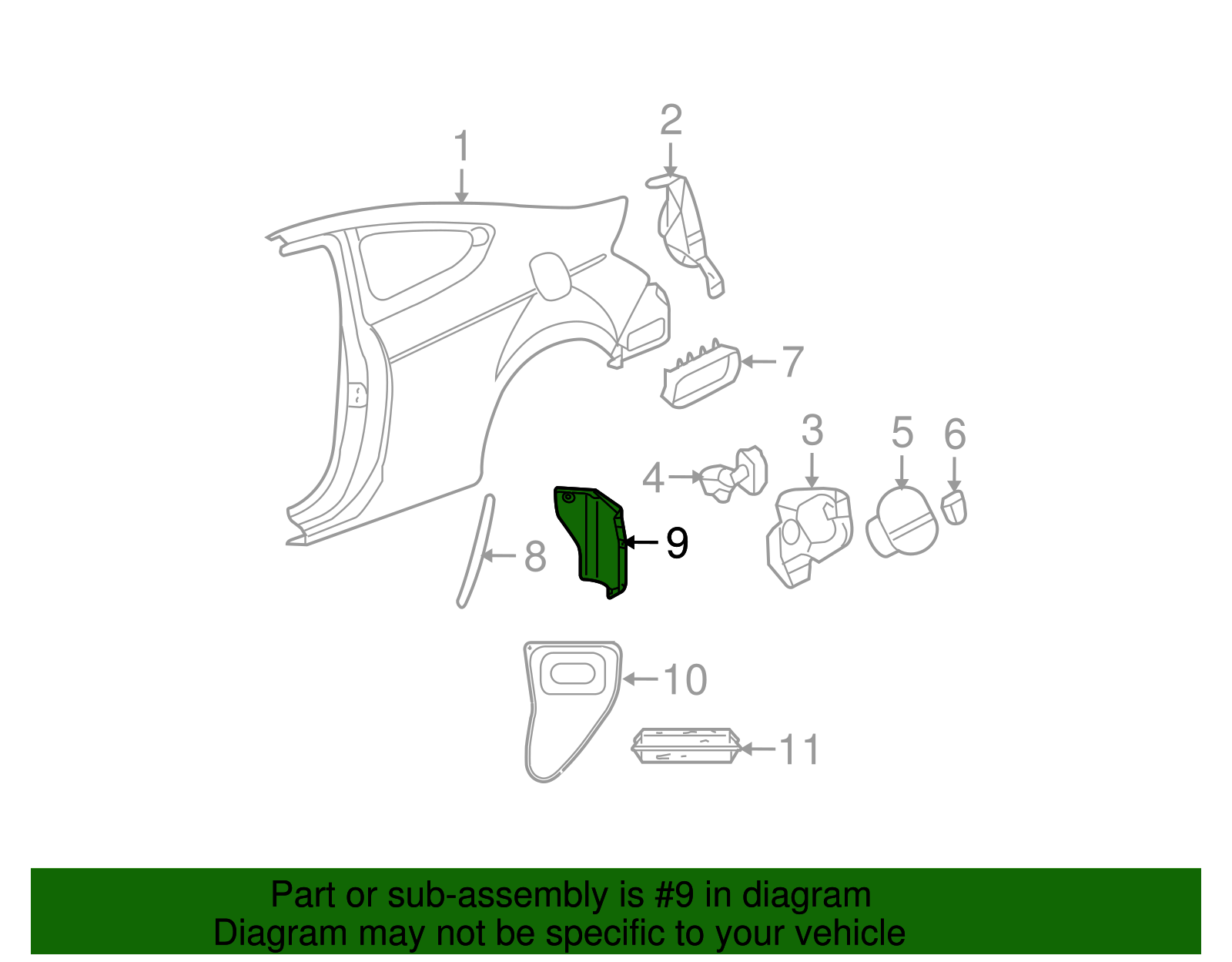 1
2
7
3
5
6
4
9
8
10
11

Part or sub-assembly is #9 in diagram
Diagram may not be specific to your vehicle