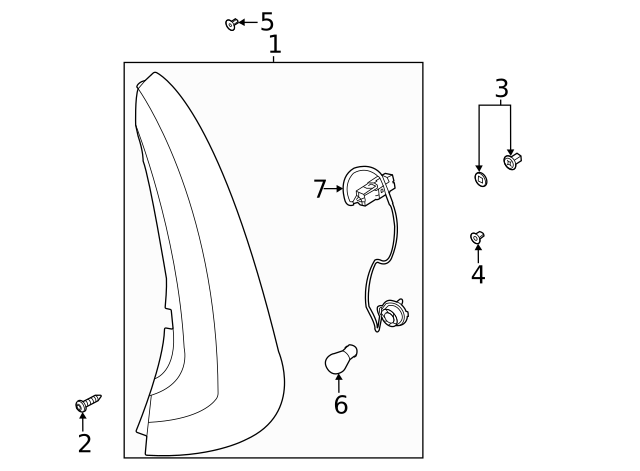 5
1
3
7
4
6
2