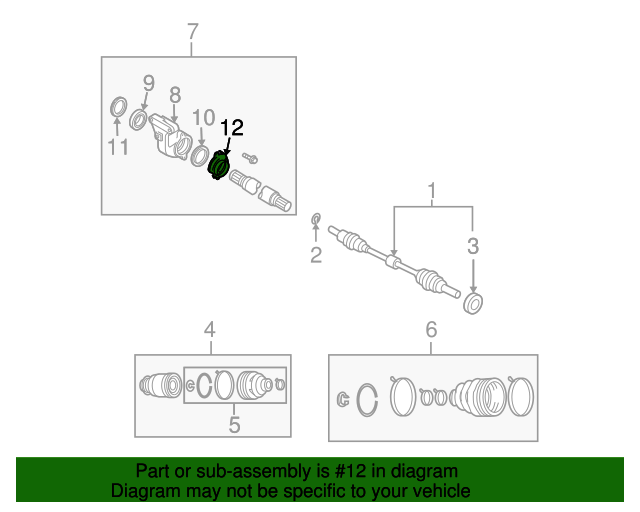 7
9
8
10
12
11
1
2
3
4
5
6

Part or sub-assembly is #12 in diagram
Diagram may not be specific to your vehicle